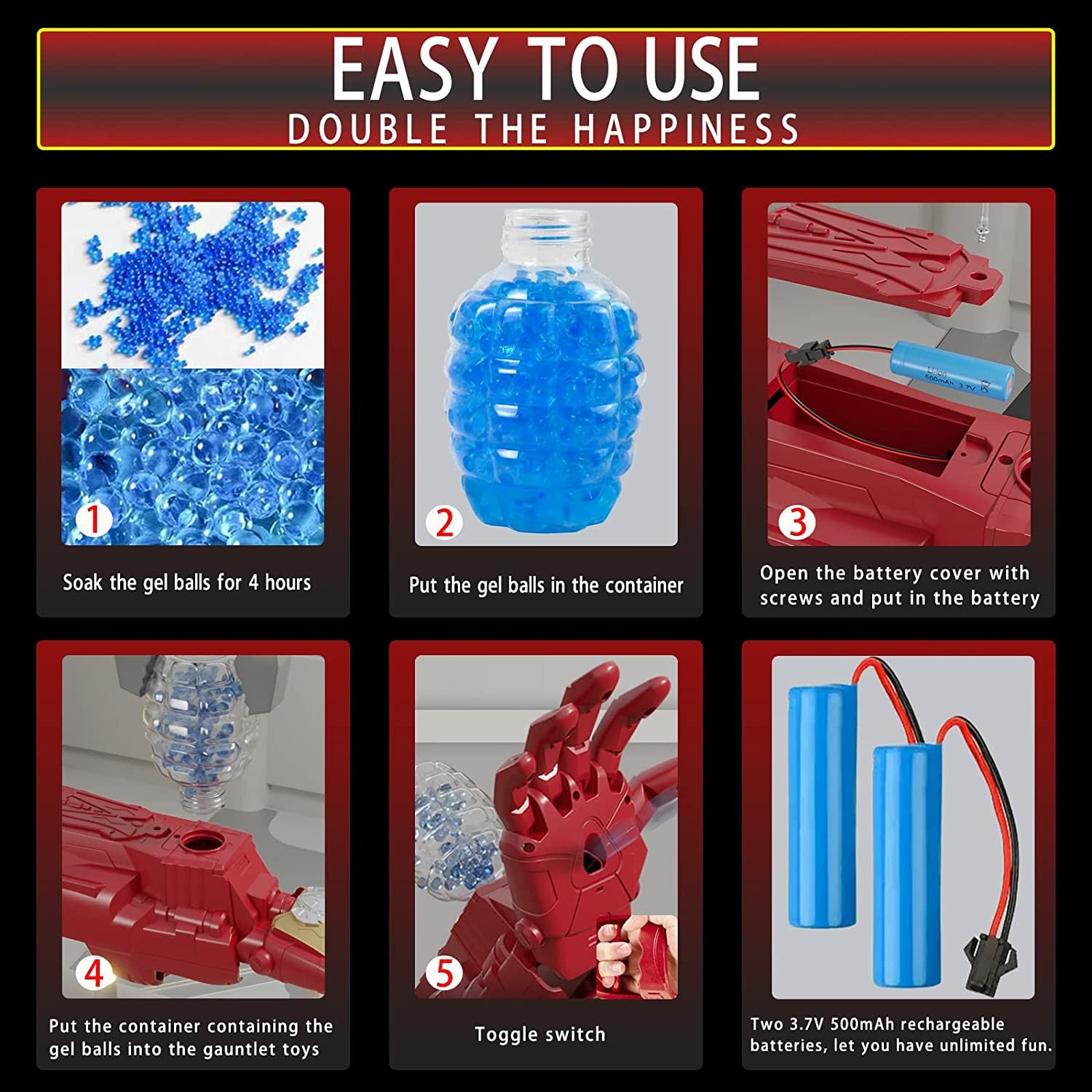 EASY TO USE
DOUBLE THE HAPPINESS

1
Soak the gel balls for 4 hours

2
Put the gel balls in the container

Li-ion 500mAh 3.7V
3
Open the battery cover with screws and put in the battery

4
Put the container containing the gel balls into the gauntlet toys

5
Toggle switch

Two 3.7V 500mAh rechargeable batteries, let you have unlimited fun.