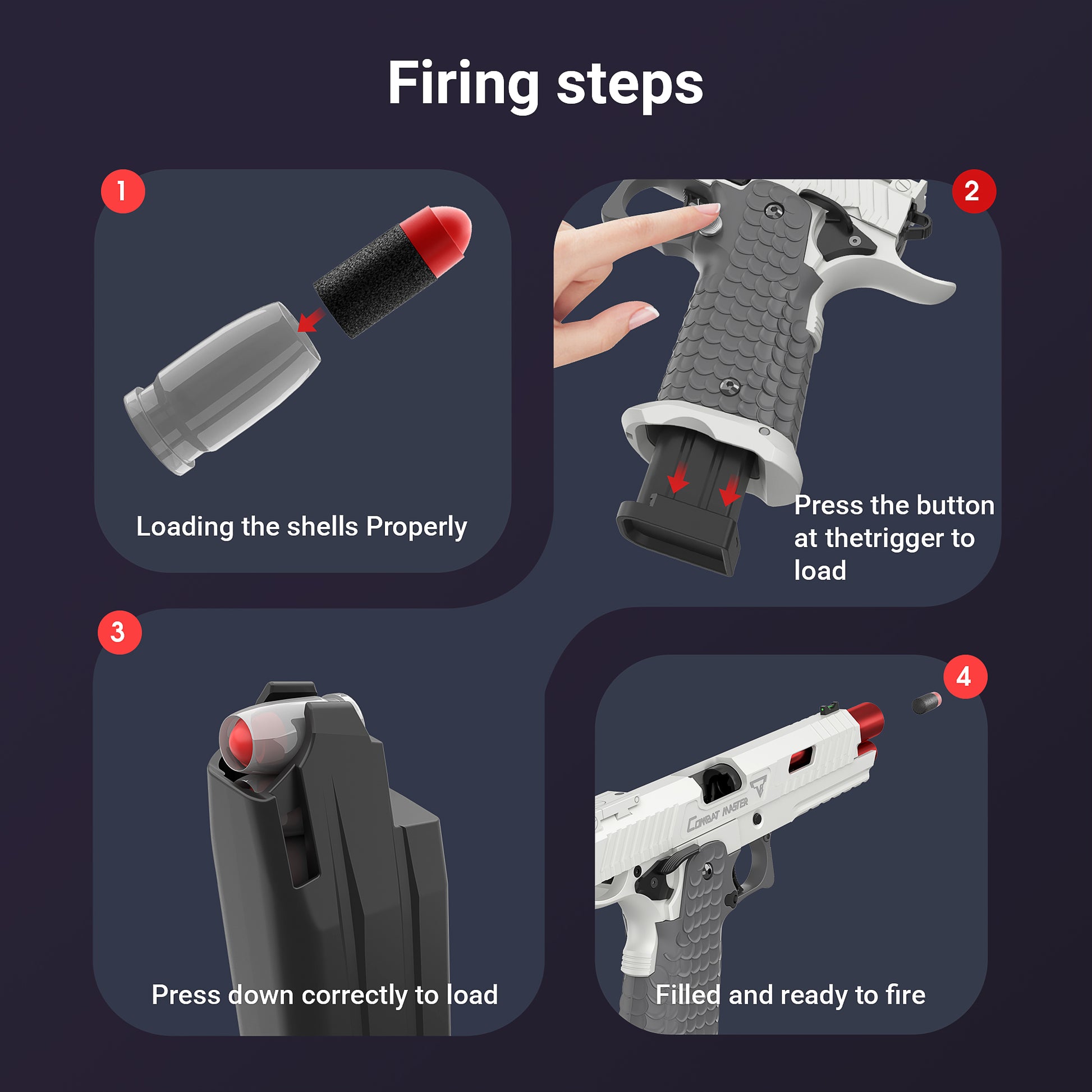 Firing steps

1

Loading the shells Properly

2

Press the button at thetrigger to load

3

Press down correctly to load

4

COMBAT MASTER

Filled and ready to fire