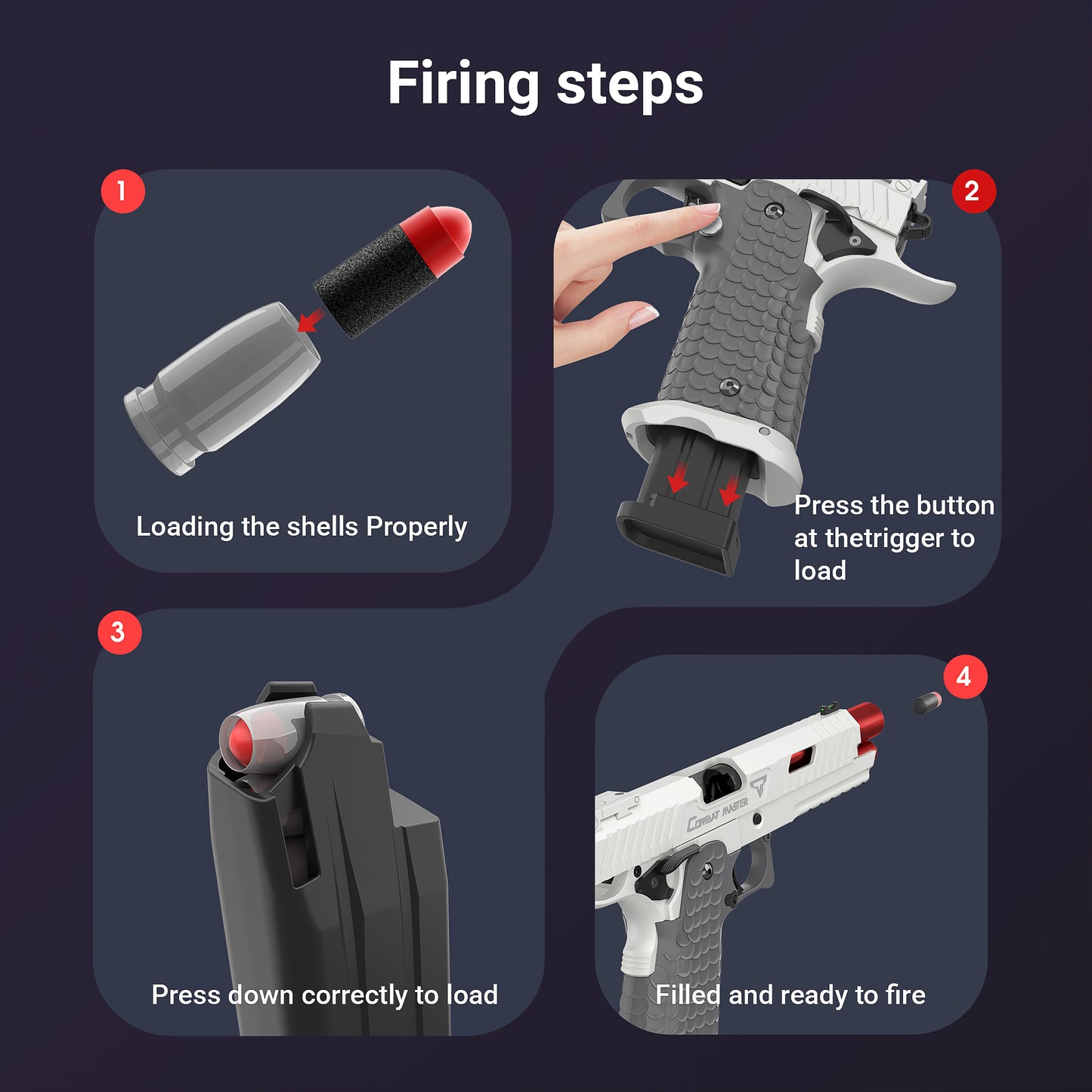 Firing steps

1

Loading the shells Properly

2

Press the button at thetrigger to load

3

Press down correctly to load

4

COMBAT MASTER

Filled and ready to fire