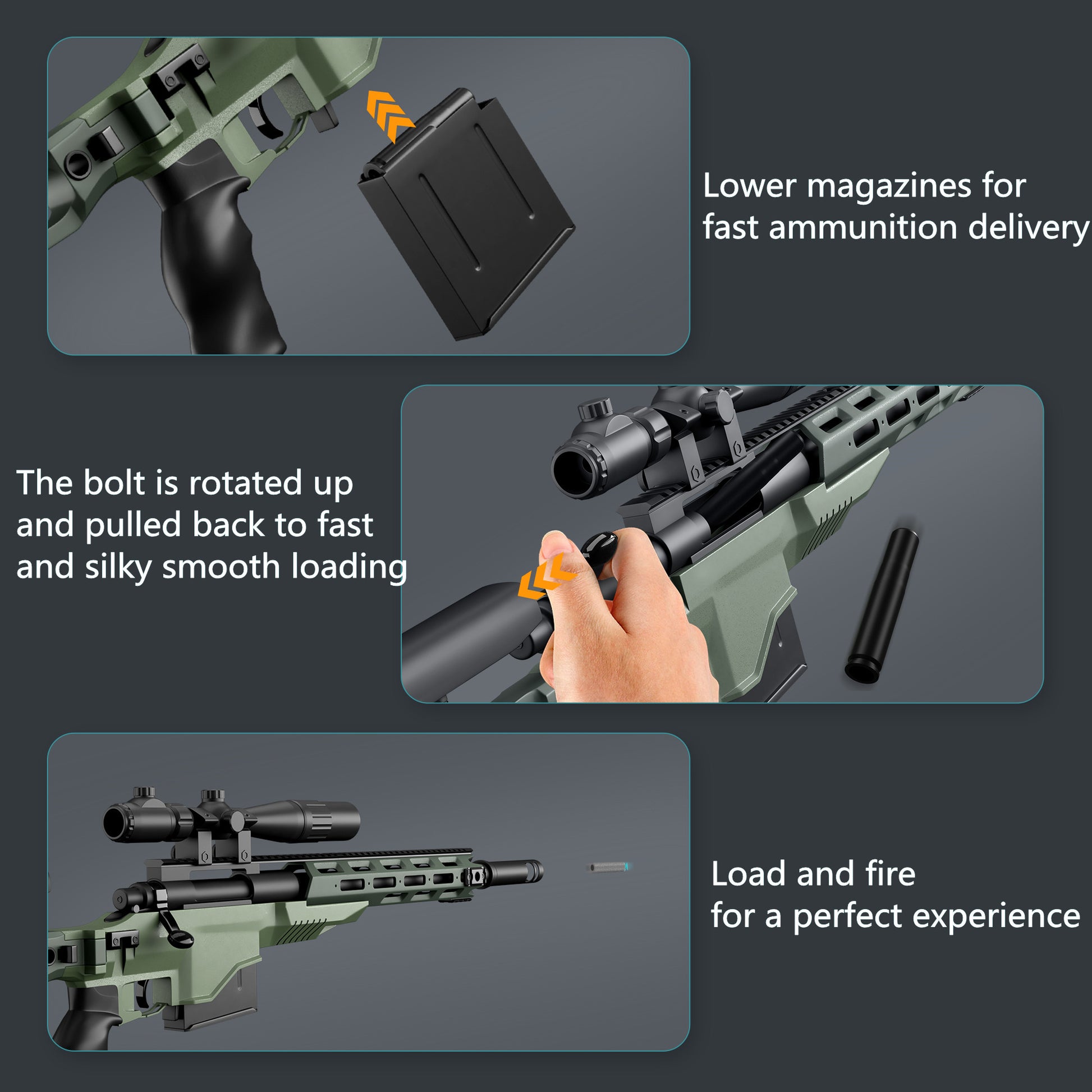 Lower magazines for fast ammunition delivery

The bolt is rotated up and pulled back to fast and silky smooth loading

Load and fire for a perfect experience